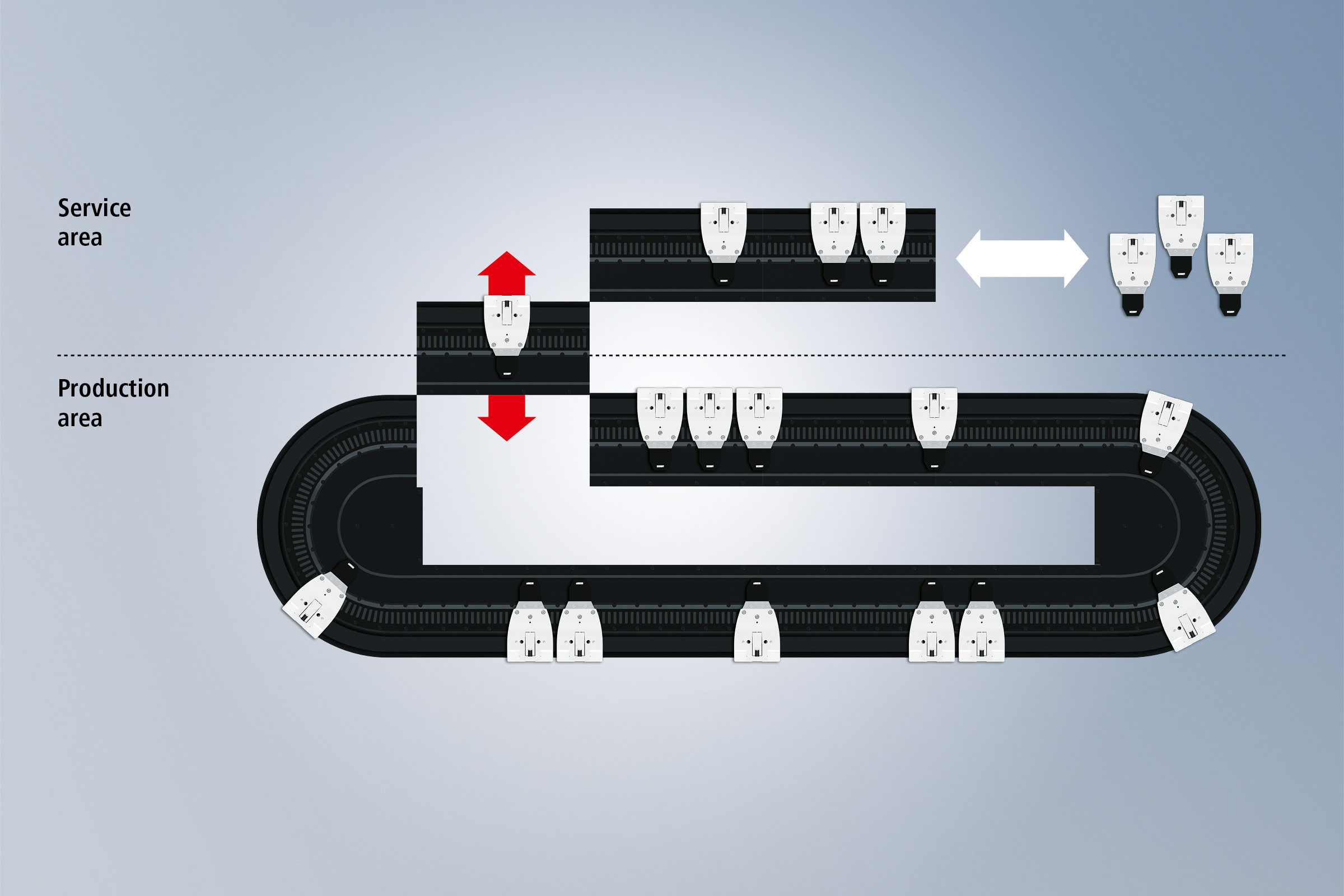 Service area

Production area